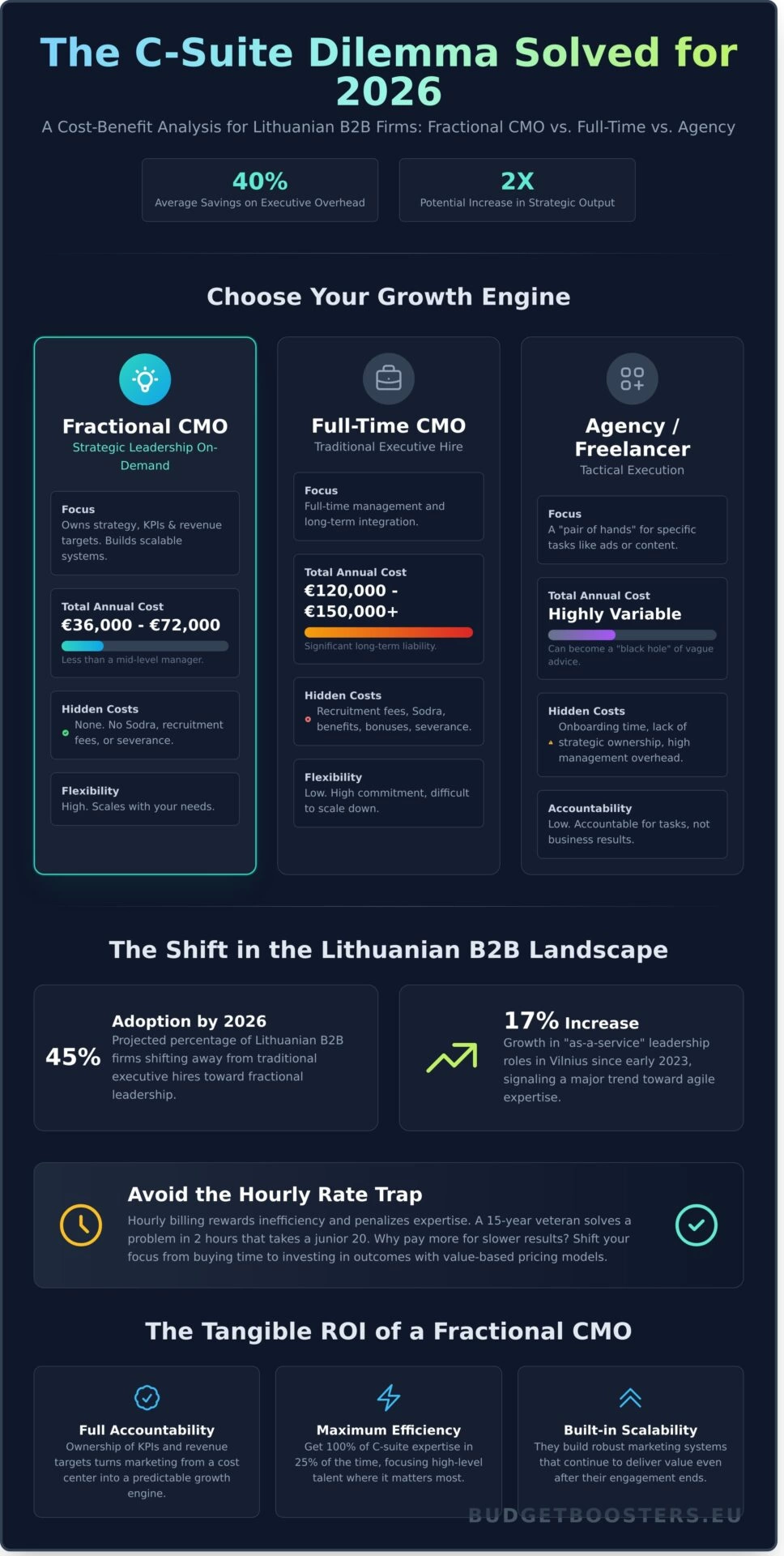 The C-Suite Dilemma Solved for 2026

A Cost-Benefit Analysis for Lithuanian B2B Firms: Fractional CMO vs. Full-Time vs. Agency

40%
Average Savings on Executive Overhead

2X
Potential Increase in Strategic Output

Choose Your Growth Engine

Fractional CMO
Strategic Leadership On-Demand

Focus
Owns strategy, KPIs & revenue targets. Builds scalable systems.

Total Annual Cost
€36,000 - €72,000
Less than a mid-level manager.

Hidden Costs
None. No Sodra, recruitment fees, or severance.

Flexibility
High. Scales with your needs.

Full-Time CMO
Traditional Executive Hire

Focus
Full-time management and long-term integration.

Total Annual Cost
€120,000 - €150,000+
Significant long-term liability.

Hidden Costs
Recruitment fees, Sodra, benefits, bonuses, severance.

Flexibility
Low. High commitment, difficult to scale down.

Agency / Freelancer
Tactical Execution

Focus
A "pair of hands" for specific tasks like ads or content.

Total Annual Cost
Highly Variable
Can become a "black hole" of vague advice.

Hidden Costs
Onboarding time, lack of strategic ownership, high management overhead.

Accountability
Low. Accountable for tasks, not business results.

The Shift in the Lithuanian B2B Landscape

45%
Adoption by 2026
Projected percentage of Lithuanian B2B firms shifting away from traditional executive hires toward fractional leadership.

17% Increase
Growth in "as-a-service" leadership roles in Vilnius since early 2023, signaling a major trend toward agile expertise.

Avoid the Hourly Rate Trap
Hourly billing rewards inefficiency and penalizes expertise. A 15-year veteran solves a problem in 2 hours that takes a junior 20. Why pay more for slower results? Shift your focus from buying time to investing in outcomes with value-based pricing models.

The Tangible ROI of a Fractional CMO

Full Accountability
Ownership of KPIs and revenue targets turns marketing from a cost center into a predictable growth engine.

Maximum Efficiency
Get 100% of C-suite expertise in 25% of the time, focusing high-level talent where it matters most.

Built-in Scalability
They build robust marketing systems that continue to deliver value even after their engagement ends.

BUDGETBOOSTERS.EU